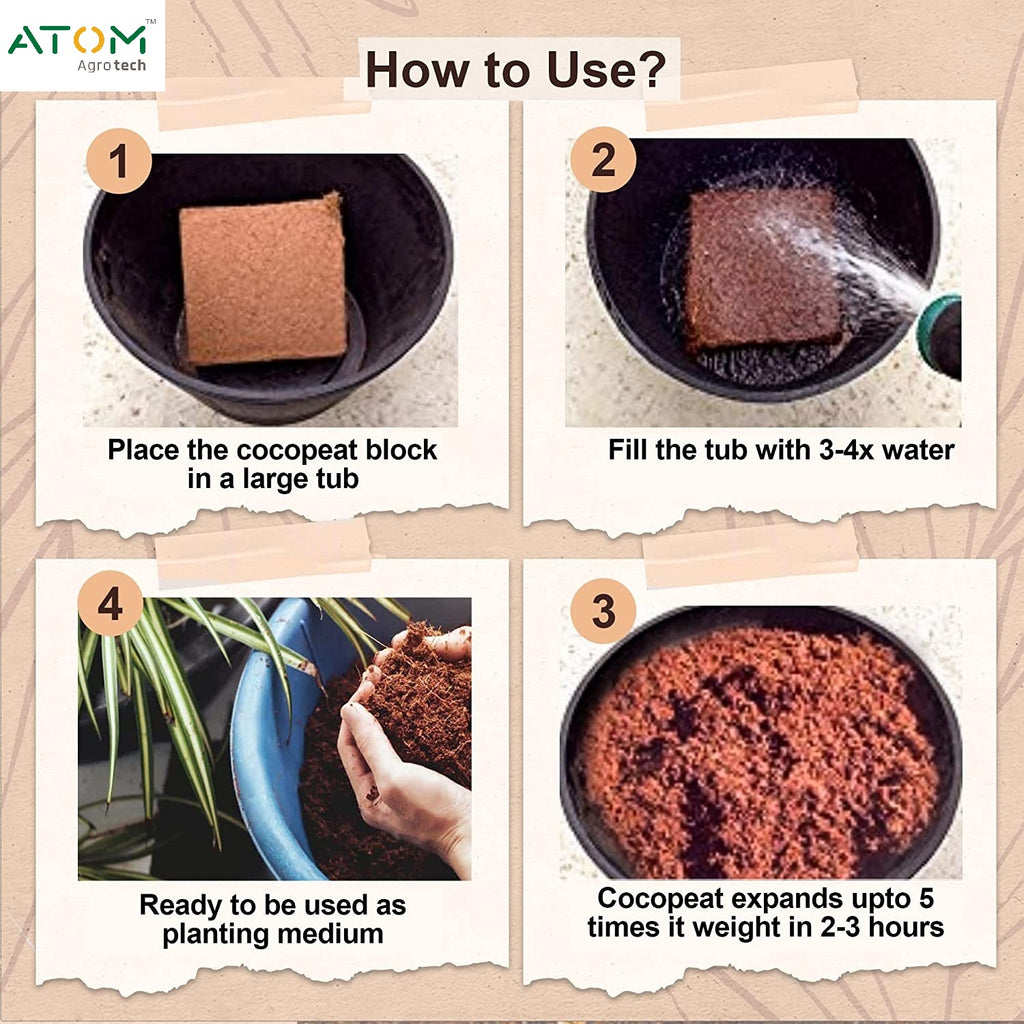 ATOM™
Agrotech

How to Use?

1
Place the cocopeat block in a large tub

2
Fill the tub with 3-4x water

4
Ready to be used as planting medium

3
Cocopeat expands upto 5 times it weight in 2-3 hours